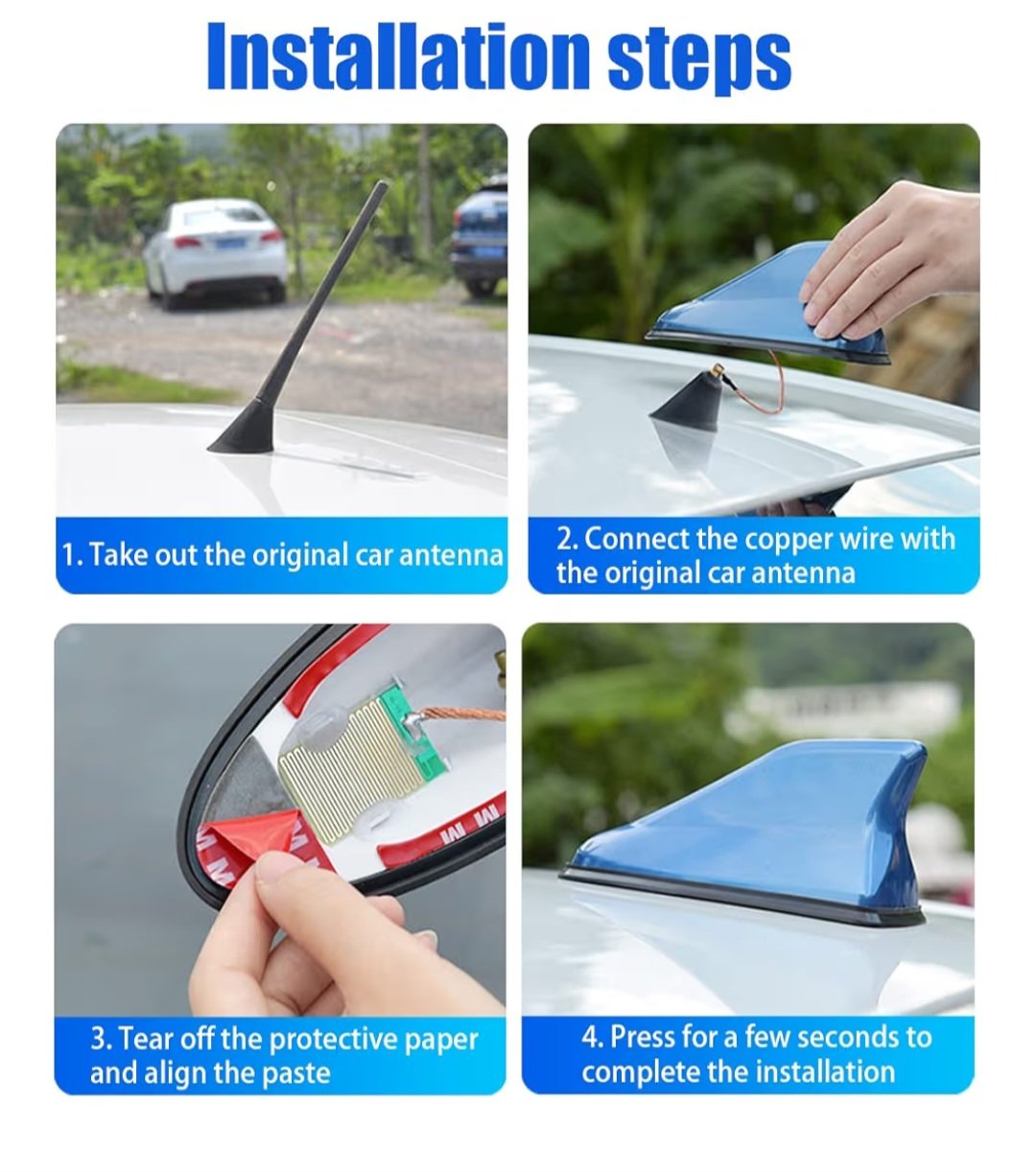 Installation steps

1. Take out the original car antenna

2. Connect the copper wire with the original car antenna

3. Tear off the protective paper and align the paste

4. Press for a few seconds to complete the installation